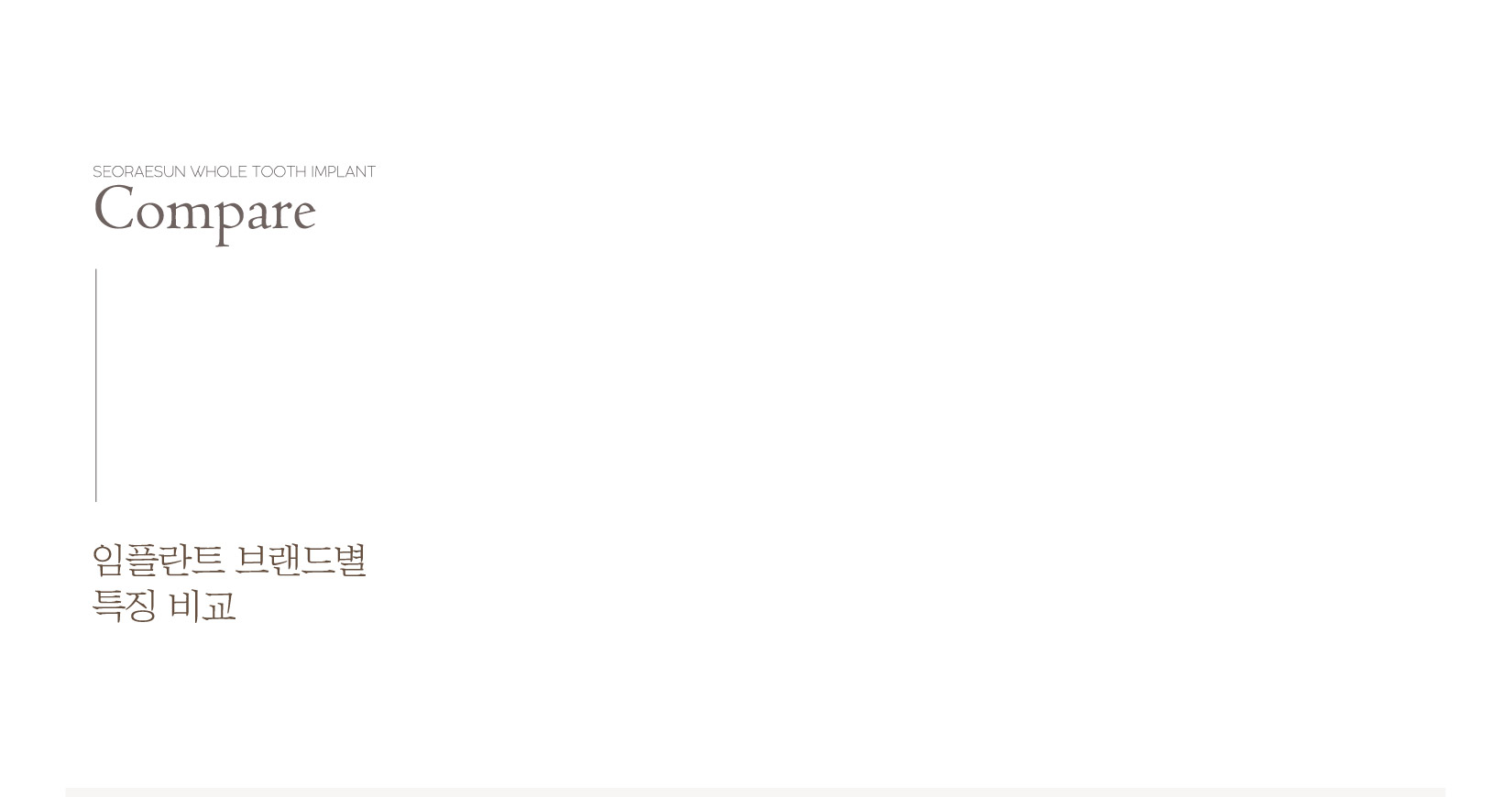 SEORAESUN WHOLE TOOTH IMPLANT
Compare

임플란트 브랜드별
특징 비교